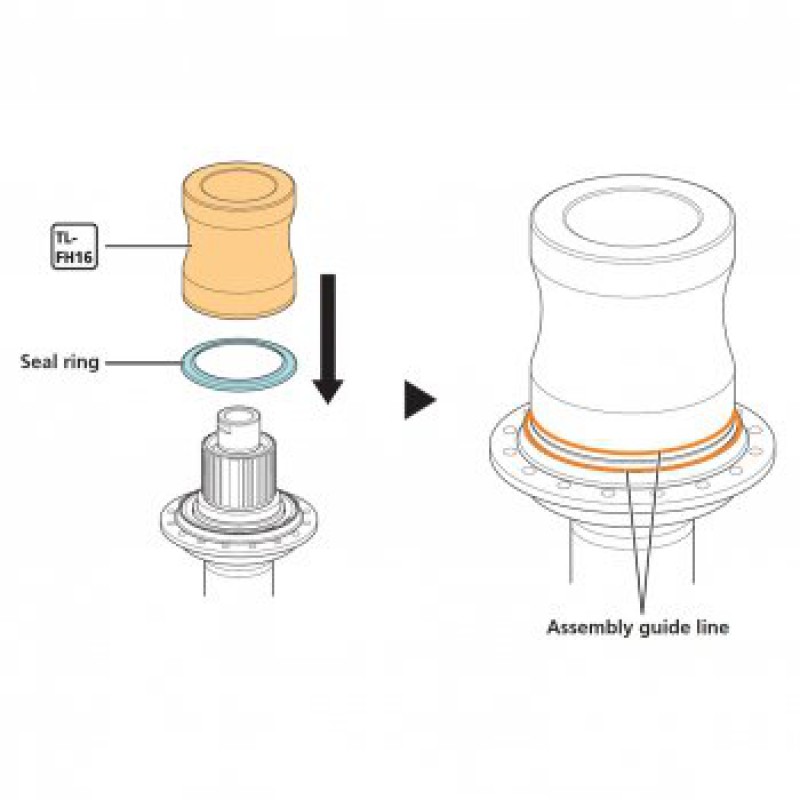 TL-FH16

Seal ring

Assembly guide line