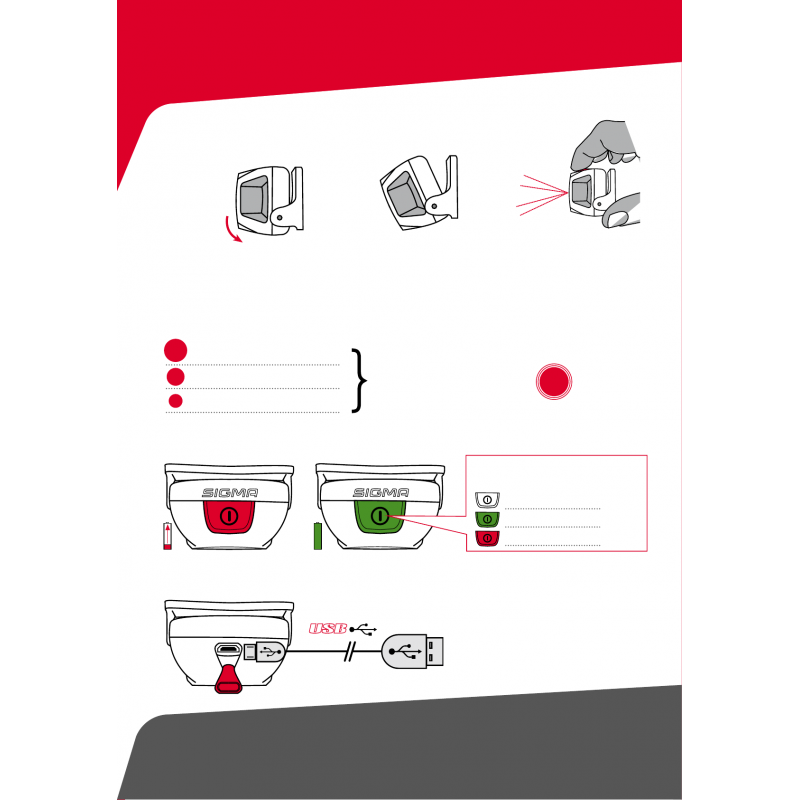 SIGMA

SIGMA

USB